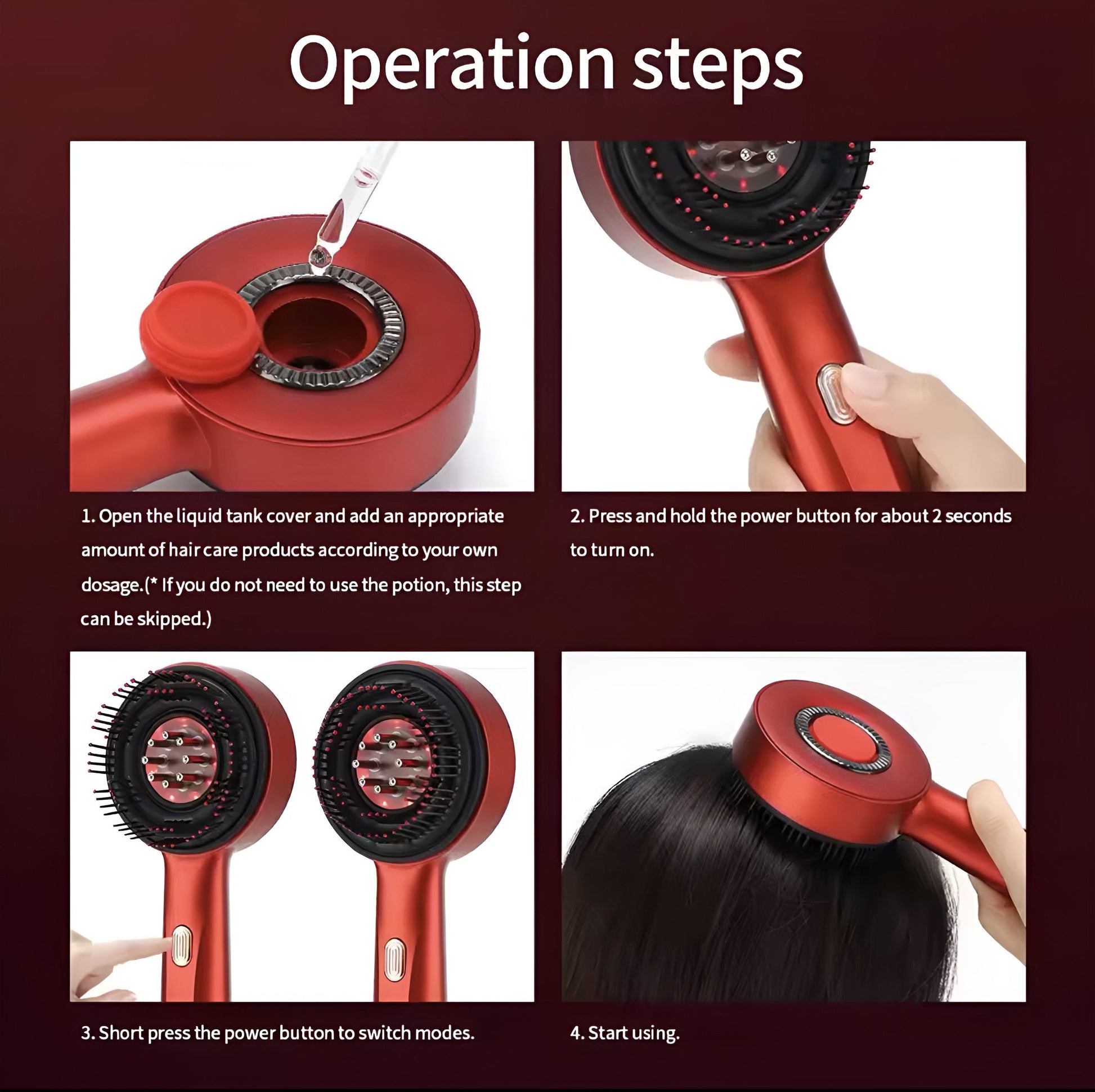 Operation steps

1. Open the liquid tank cover and add an appropriate amount of hair care products according to your own dosage.(* If you do not need to use the potion, this step can be skipped.)

2. Press and hold the power button for about 2 seconds to turn on.

3. Short press the power button to switch modes.

4. Start using.