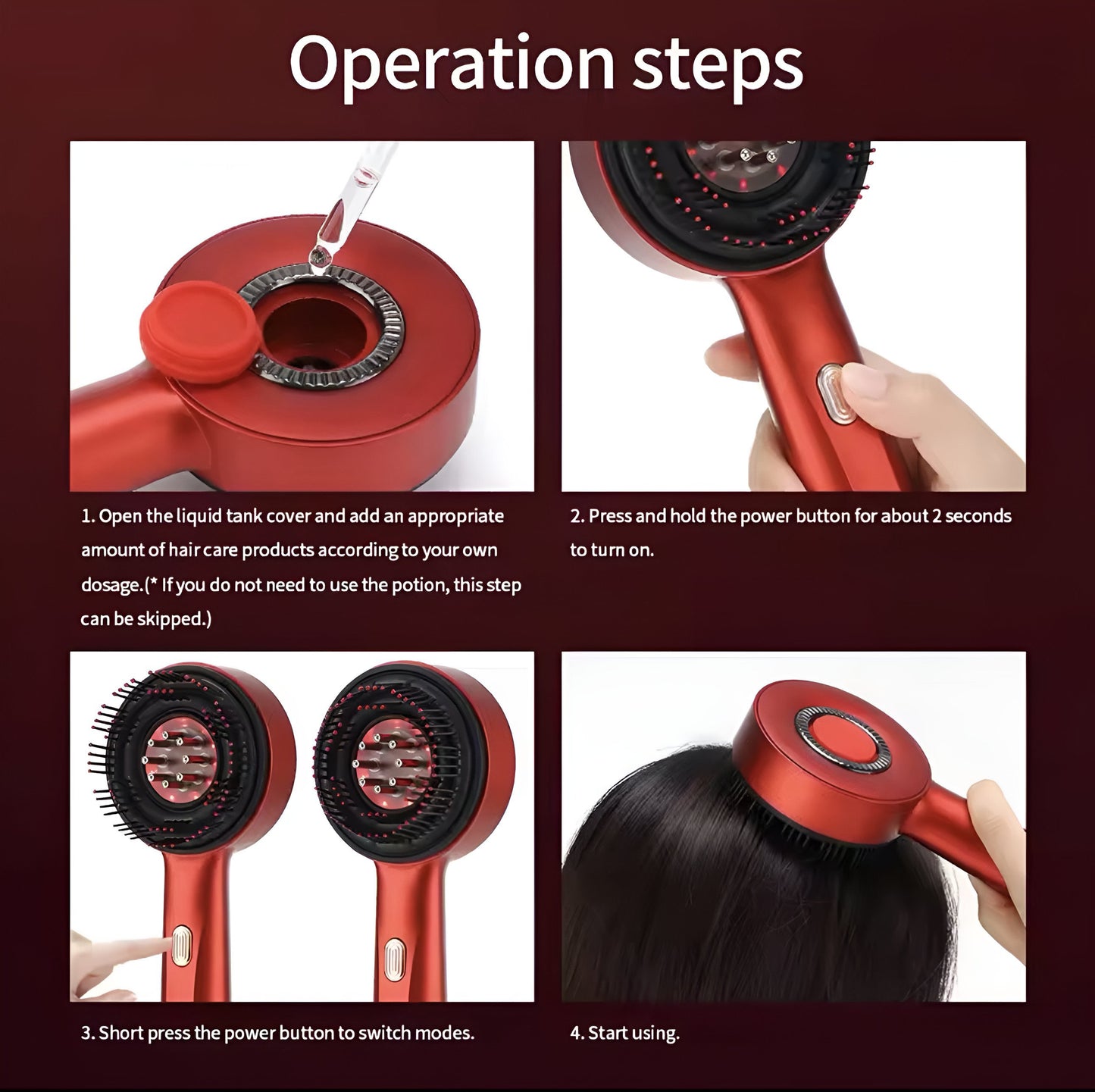 Operation steps

1. Open the liquid tank cover and add an appropriate amount of hair care products according to your own dosage.(* If you do not need to use the potion, this step can be skipped.)

2. Press and hold the power button for about 2 seconds to turn on.

3. Short press the power button to switch modes.

4. Start using.